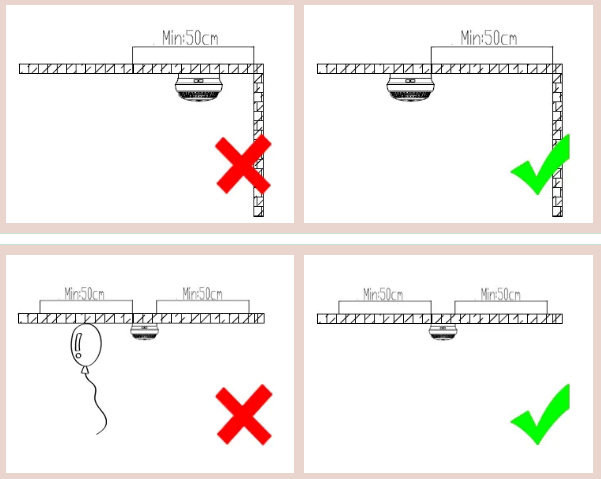 Min:50cm

Min:50cm

Min:50cm

Min:50cm

Min:50cm

Min:50cm